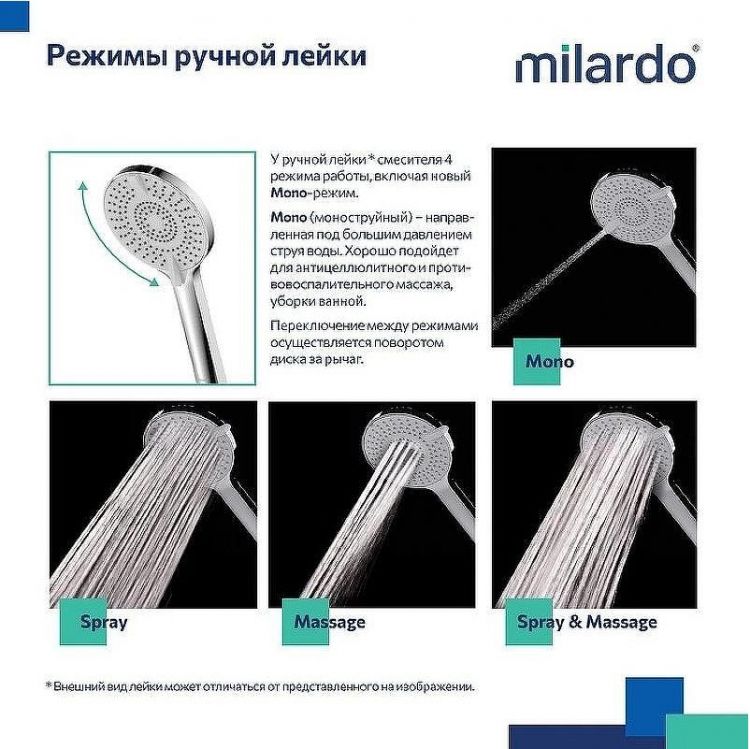 Режимы ручной лейки

milardo®

У ручной лейки* смесителя 4 режима работы, включая новый Mono-режим.

Mono (моноструйный) – направленная под большим давлением струя воды. Хорошо подойдет для антицеллюлитного и противовоспалительного массажа, уборки ванной.

Переключение между режимами осуществляется поворотом диска за рычаг.

Mono

Spray

Massage

Spray & Massage

* Внешний вид лейки может отличаться от представленного на изображении.