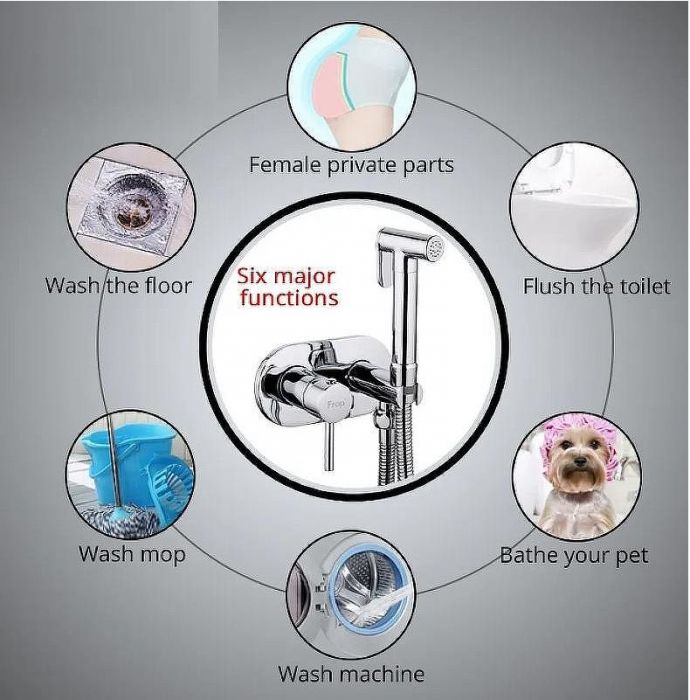 Female private parts

Wash the floor

Six major functions

Frap

Flush the toilet

Wash mop

Bathe your pet

Wash machine