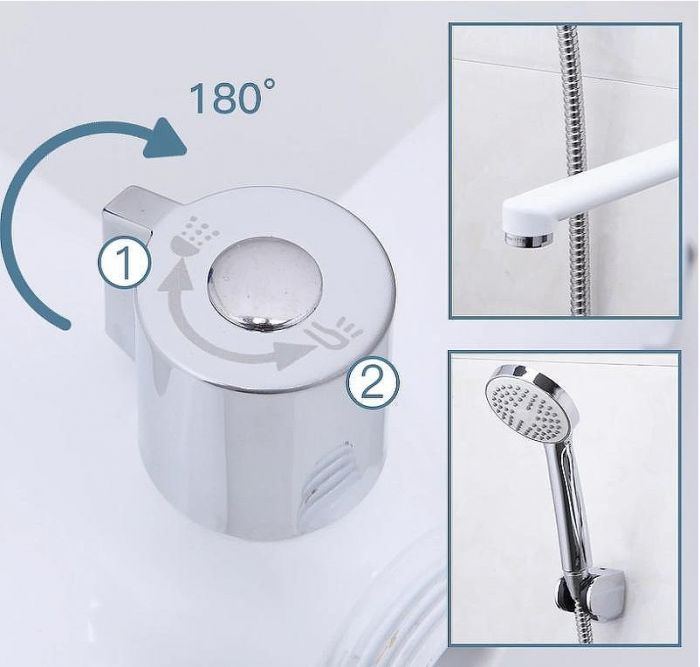 180°

1

2