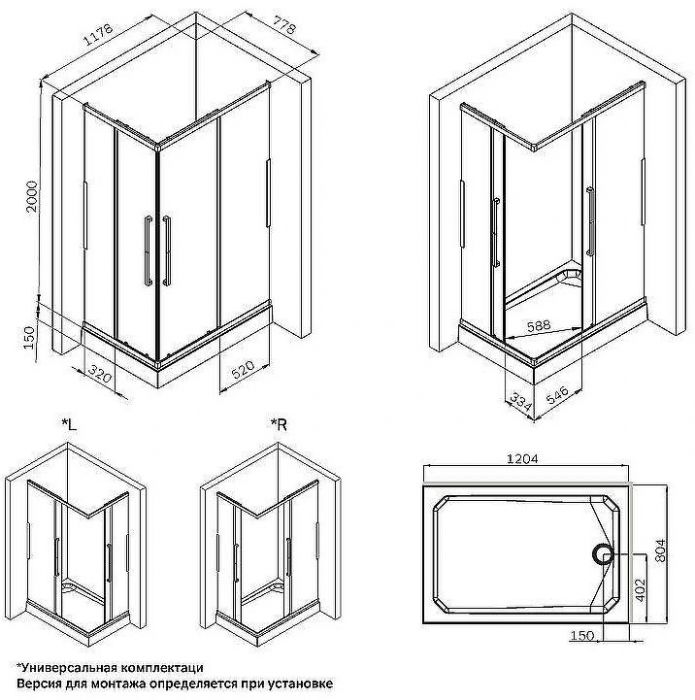 1178
778
2000
150
320
520
588
334
546
*L
*R
1204
804
402
150
*Универсальная комплектаци
Версия для монтажа определяется при установке