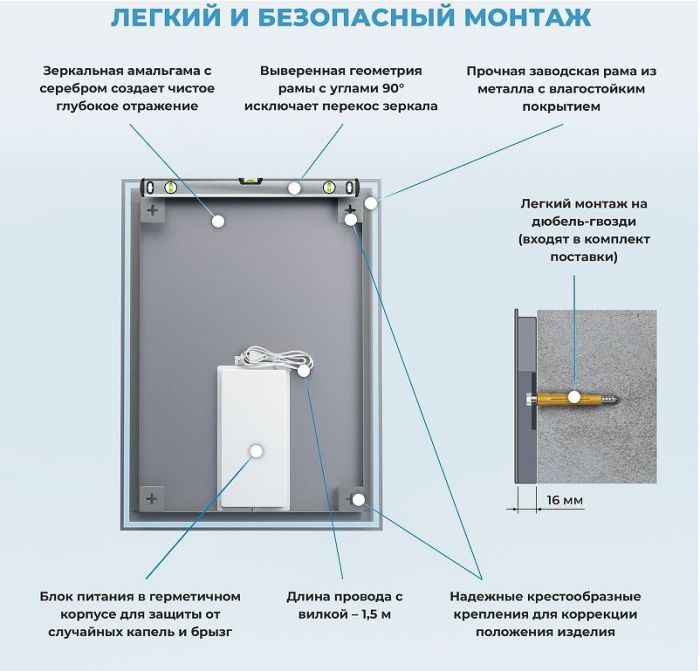 ЛЕГКИЙ И БЕЗОПАСНЫЙ МОНТАЖ

Зеркальная амальгама с серебром создает чистое глубокое отражение

Выверенная геометрия рамы с углами 90° исключает перекос зеркала

Прочная заводская рама из металла с влагостойким покрытием

Легкий монтаж на дюбель-гвозди (входят в комплект поставки)

16 мм

Блок питания в герметичном корпусе для защиты от случайных капель и брызг

Длина провода с вилкой – 1,5 м

Надежные крестообразные крепления для коррекции положения изделия