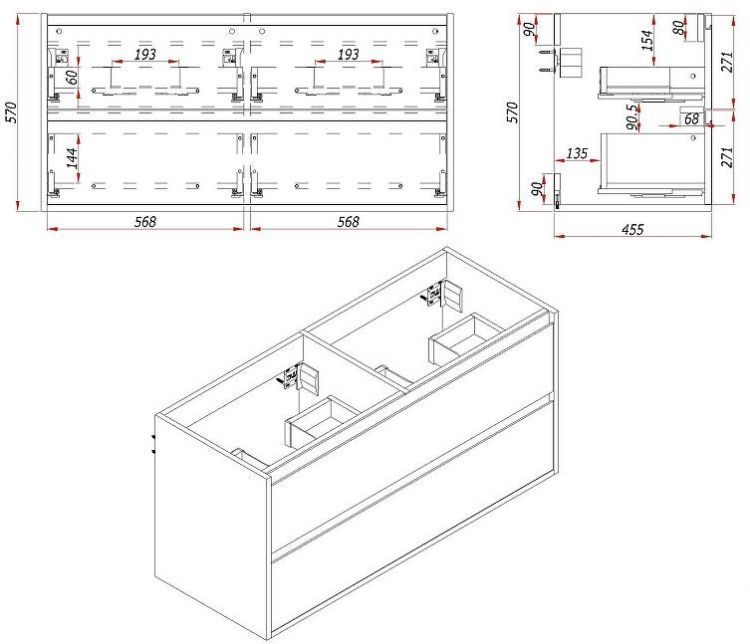 570
193
193
60
144
568
568
90
154
80
271
570
90.5
68
135
271
90
455