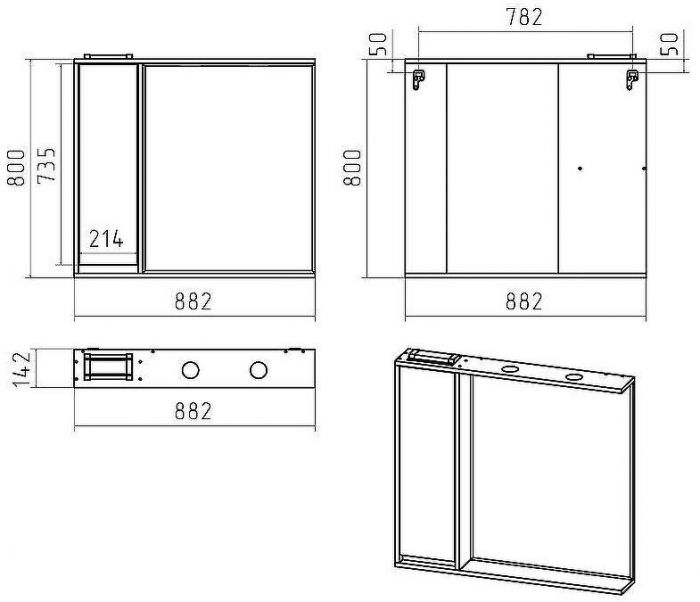 800
735
214
882
782
50
50
800
882
142
882