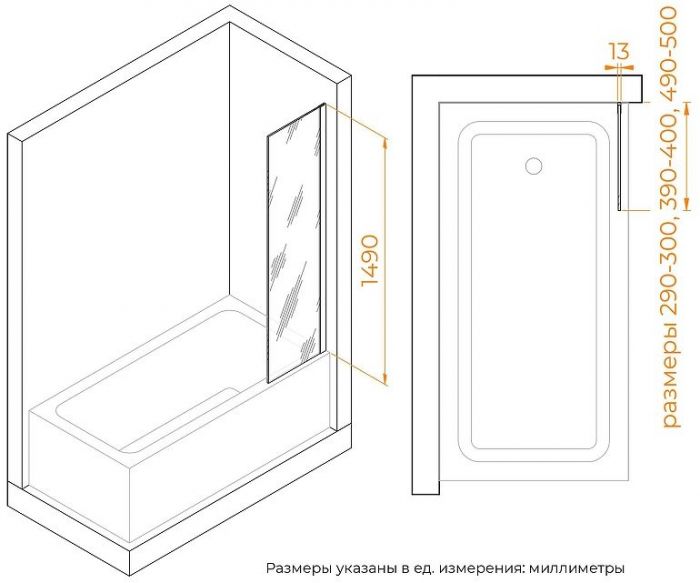 1490

13

размеры 290-300, 390-400, 490-500

Размеры указаны в ед. измерения: миллиметры