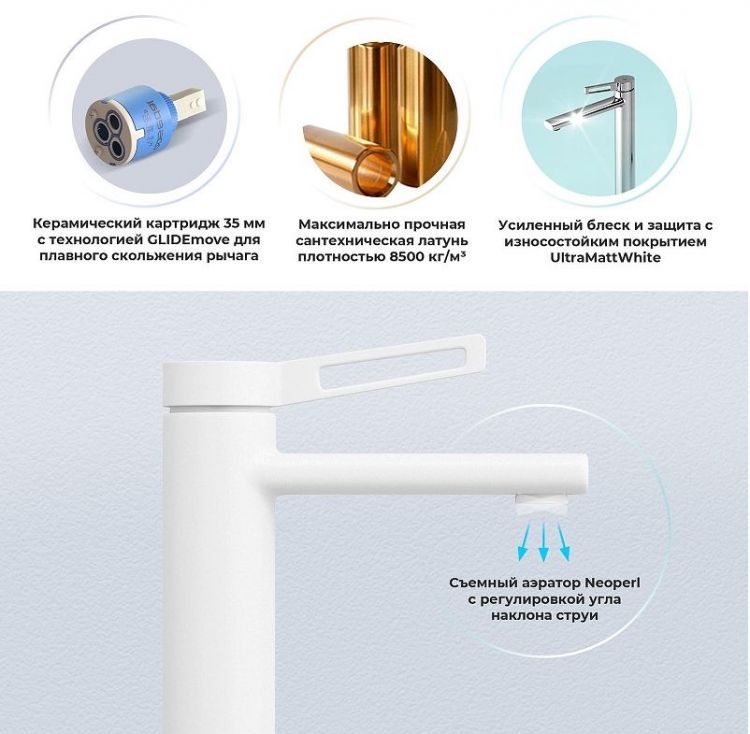 Керамический картридж 35 мм с технологией GLIDEmove для плавного скольжения рычага

Максимально прочная сантехническая латунь плотностью 8500 кг/м³

Усиленный блеск и защита с износостойким покрытием UltraMattWhite

Съемный аэратор Neoperl с регулировкой угла наклона струи