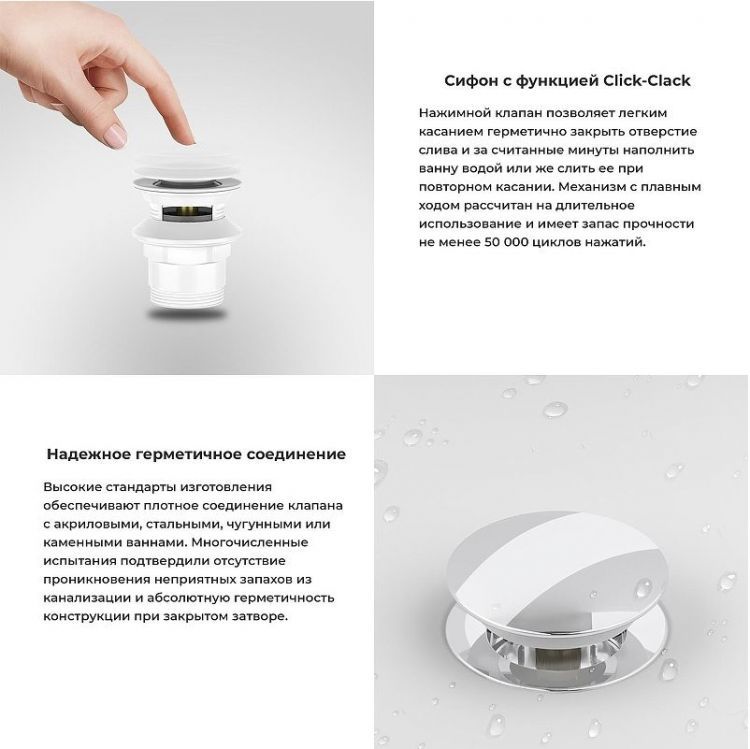 Сифон с функцией Click-Clack

Нажимной клапан позволяет легким касанием герметично закрыть отверстие слива и за считанные минуты наполнить ванну водой или же слить ее при повторном касании. Механизм с плавным ходом рассчитан на длительное использование и имеет запас прочности не менее 50 000 циклов нажатий.

Надежное герметичное соединение

Высокие стандарты изготовления обеспечивают плотное соединение клапана с акриловыми, стальными, чугунными или каменными ваннами. Многочисленные испытания подтвердили отсутствие проникновения неприятных запахов из канализации и абсолютную герметичность конструкции при закрытом затворе.