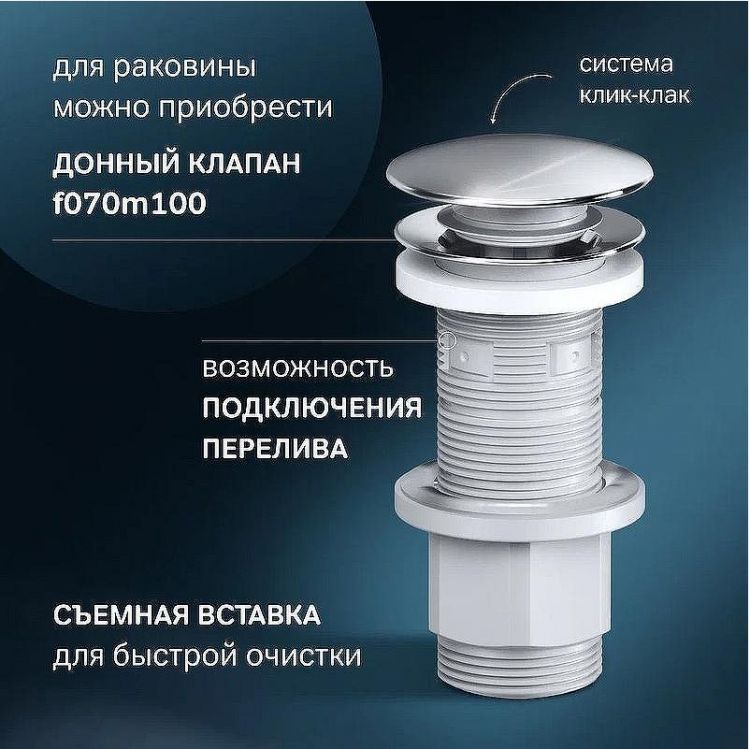 для раковины можно приобрести

ДОННЫЙ КЛАПАН f070m100

система клик-клак

ВОЗМОЖНОСТЬ ПОДКЛЮЧЕНИЯ ПЕРЕЛИВА

СЪЕМНАЯ ВСТАВКА для быстрой очистки