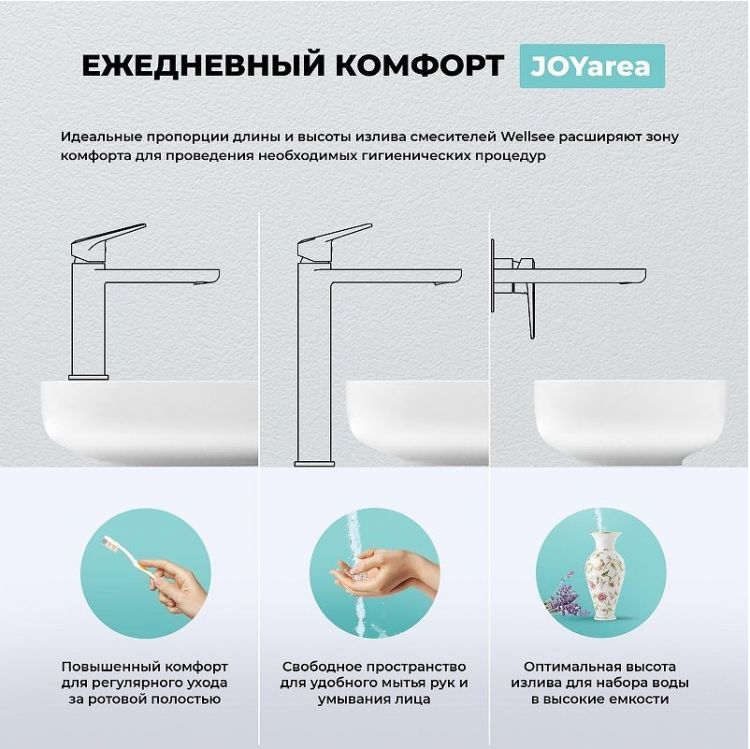 ЕЖЕДНЕВНЫЙ КОМФОРТ JOYarea

Идеальные пропорции длины и высоты излива смесителей Wellsee расширяют зону комфорта для проведения необходимых гигиенических процедур

Повышенный комфорт для регулярного ухода за ротовой полостью

Свободное пространство для удобного мытья рук и умывания лица

Оптимальная высота излива для набора воды в высокие емкости