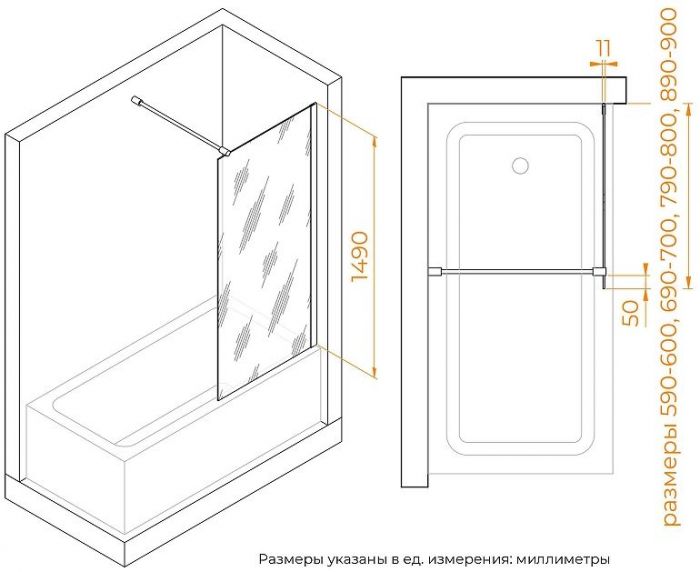 1490

11

50

размеры 590-600, 690-700, 790-800, 890-900

Размеры указаны в ед. измерения: миллиметры