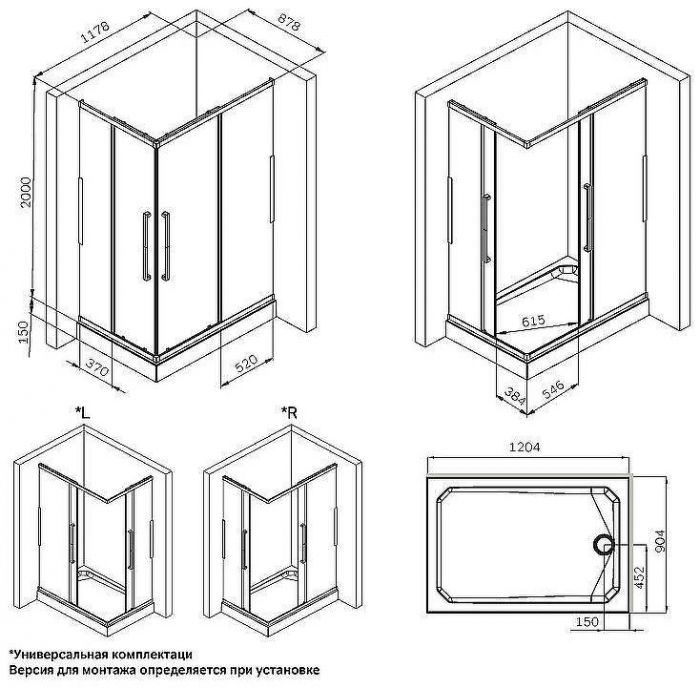 1178
878
2000
150
370
520
615
384
546
*L
*R
1204
904
452
150
*Универсальная комплектаци
Версия для монтажа определяется при установке