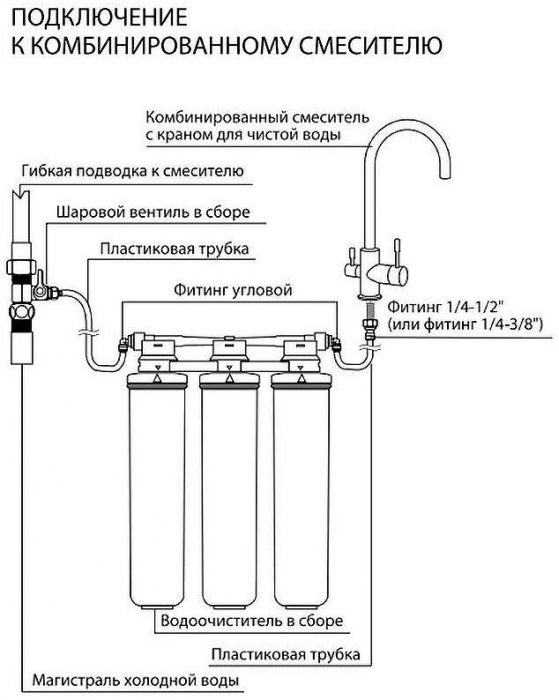 ПОДКЛЮЧЕНИЕ
К КОМБИНИРОВАННОМУ СМЕСИТЕЛЮ

Комбинированный смеситель с краном для чистой воды

Гибкая подводка к смесителю

Шаровой вентиль в сборе

Пластиковая трубка

Фитинг угловой

Фитинг 1/4-1/2"
(или фитинг 1/4-3/8")

Водоочиститель в сборе

Пластиковая трубка

Магистраль холодной воды