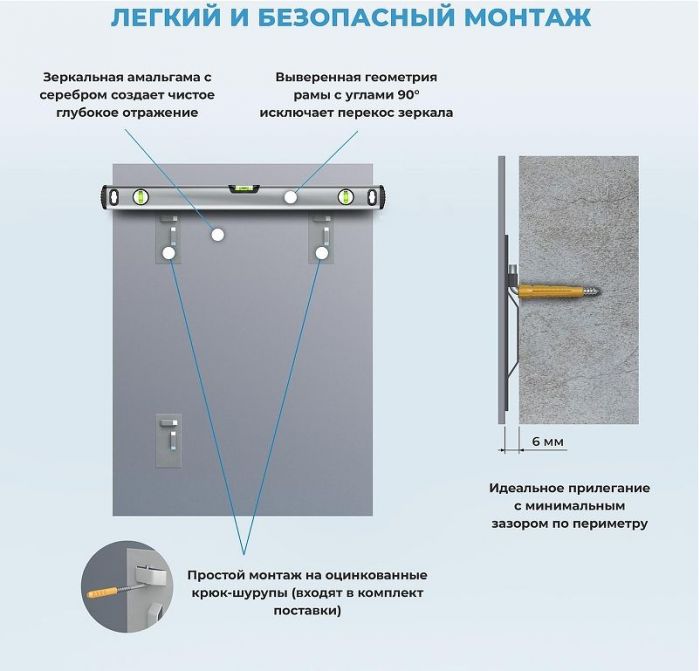 ЛЕГКИЙ И БЕЗОПАСНЫЙ МОНТАЖ

Зеркальная амальгама с серебром создает чистое глубокое отражение

Выверенная геометрия рамы с углами 90° исключает перекос зеркала

6 мм

Идеальное прилегание с минимальным зазором по периметру

Простой монтаж на оцинкованные крюк-шурупы (входят в комплект поставки)