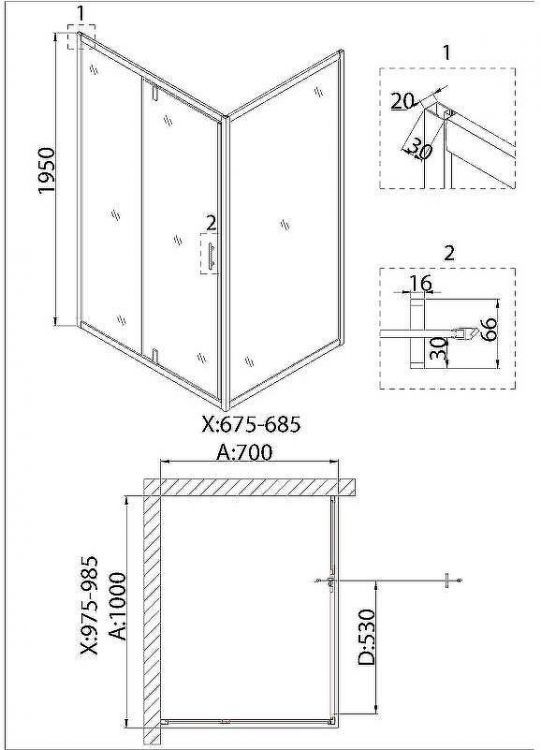 1
1950
2
1
20
30
2
16
66
30
X:675-685
A:700
X:975-985
A:1000
D:530