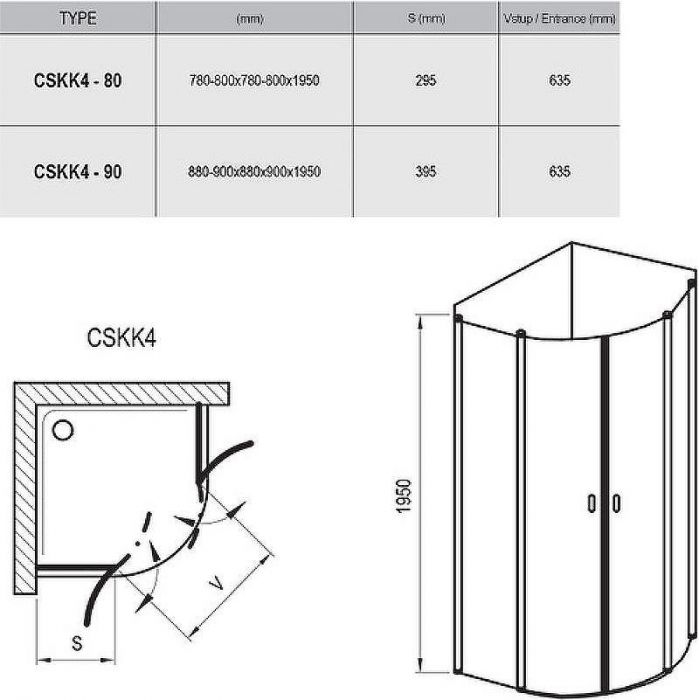 | TYPE | (mm) | S (mm) | Vstup / Entrance (mm) |
|---|---|---|---|
| CSKK4 - 80 | 780-800x780-800x1950 | 295 | 635 |
| CSKK4 - 90 | 880-900x880x900x1950 | 395 | 635 |

CSKK4

V

S

1950