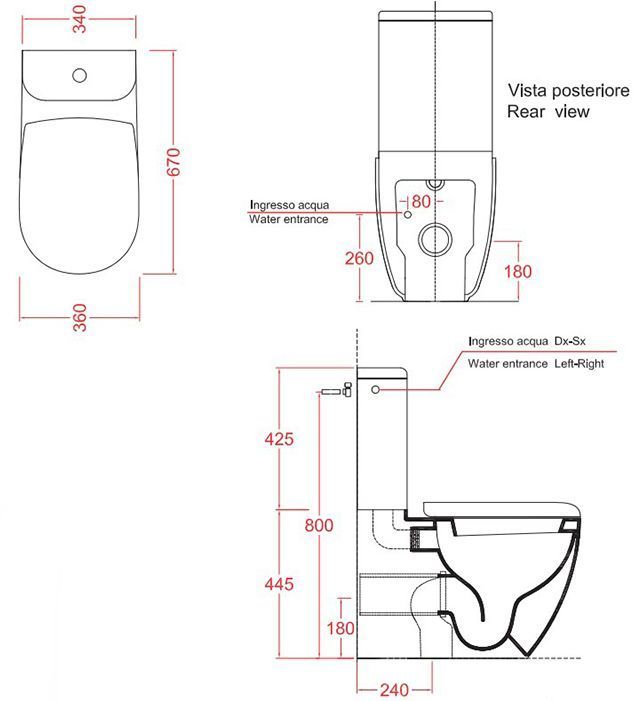 340

670

360

Vista posteriore
Rear view

Ingresso acqua
Water entrance

80

260

180

Ingresso acqua Dx-Sx
Water entrance Left-Right

425

800

445

180

240