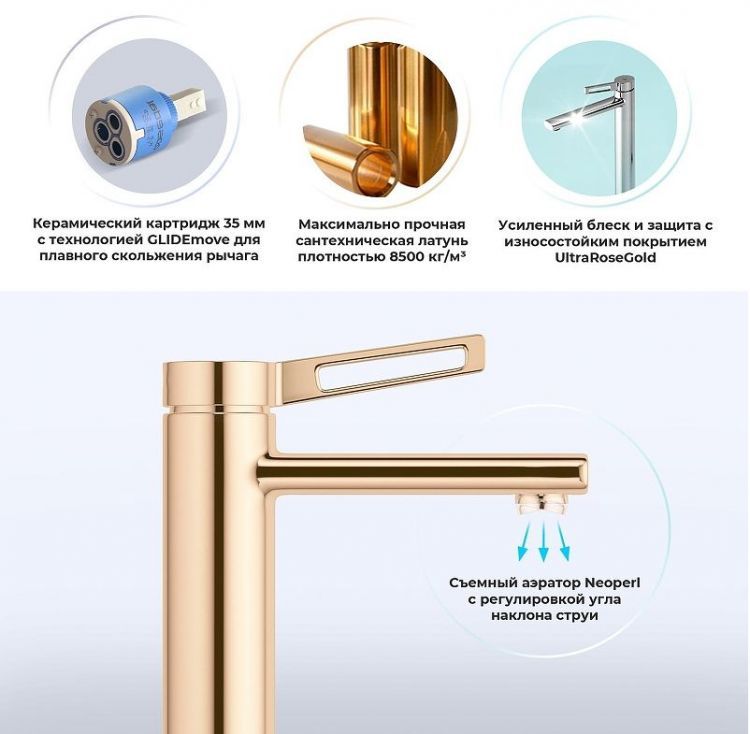 Керамический картридж 35 мм с технологией GLIDEmove для плавного скольжения рычага

Максимально прочная сантехническая латунь плотностью 8500 кг/м³

Усиленный блеск и защита с износостойким покрытием UltraRoseGold

Съемный аэратор Neoperl с регулировкой угла наклона струи