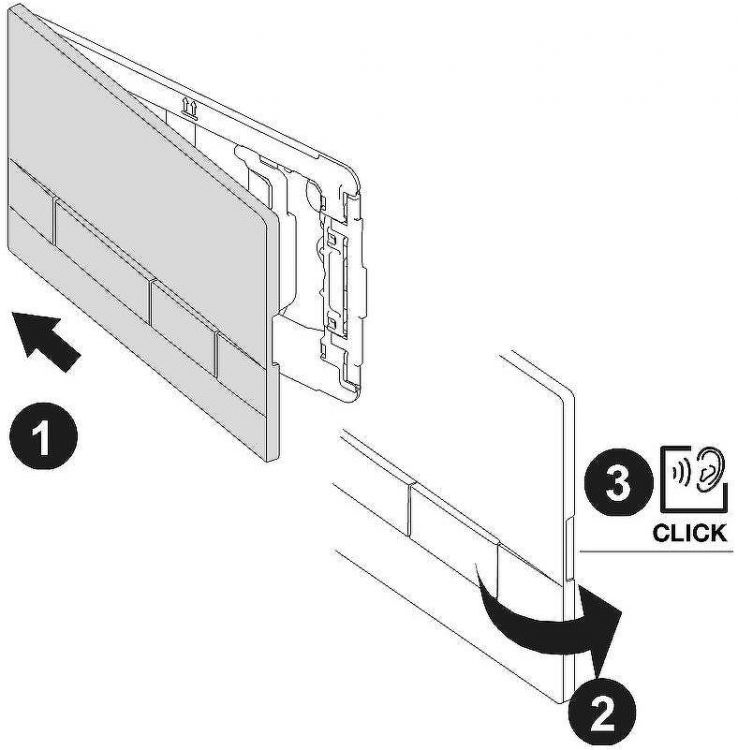 1

3

CLICK

2