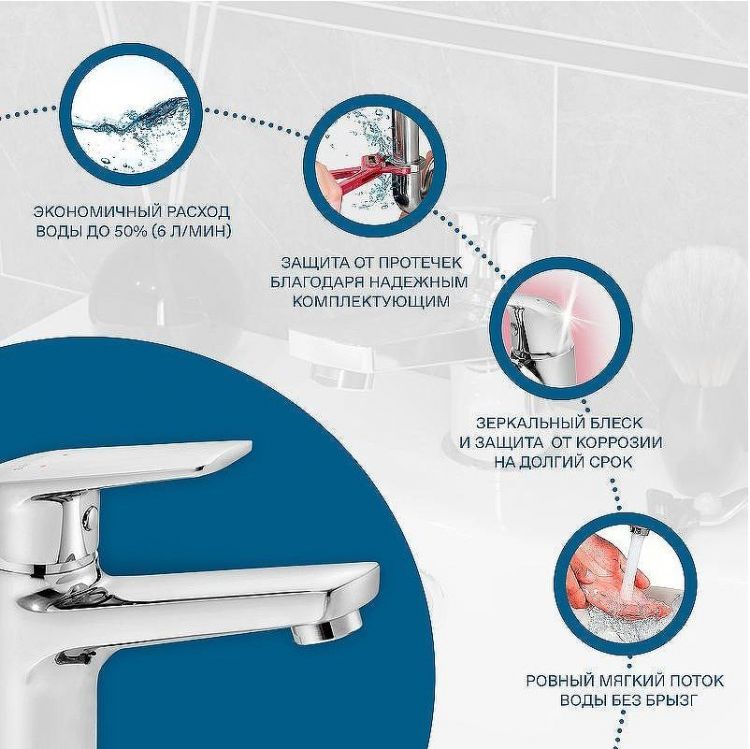 ЭКОНОМИЧНЫЙ РАСХОД ВОДЫ ДО 50% (6 Л/МИН)

ЗАЩИТА ОТ ПРОТЕЧЕК БЛАГОДАРЯ НАДЕЖНЫМ КОМПЛЕКТУЮЩИМ

ЗЕРКАЛЬНЫЙ БЛЕСК И ЗАЩИТА ОТ КОРРОЗИИ НА ДОЛГИЙ СРОК

РОВНЫЙ МЯГКИЙ ПОТОК ВОДЫ БЕЗ БРЫЗГ