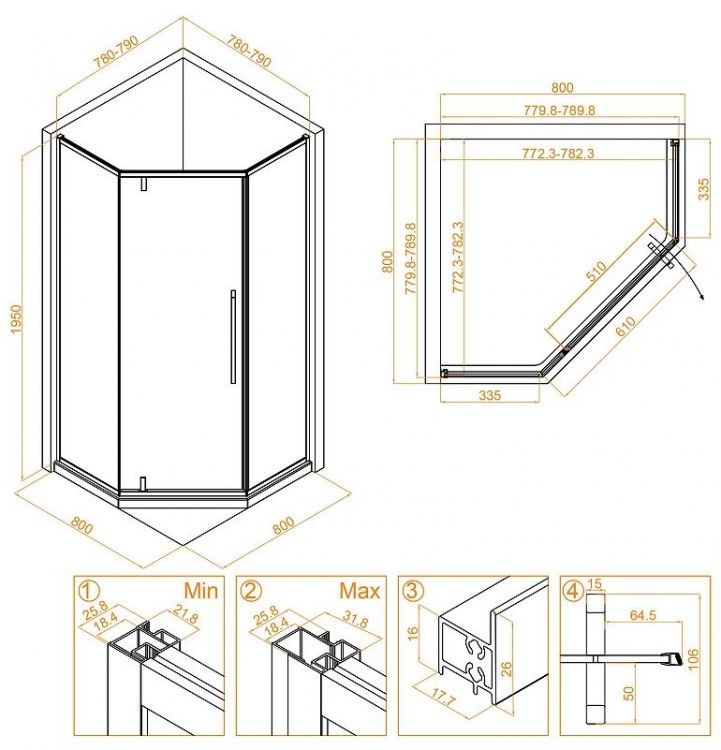 780-790
780-790
1950
800
800

800
779.8-789.8
772.3-782.3
335
800
779.8-789.8
772.3-782.3
510
610
335

① Min
25.8
18.4
21.8

② Max
25.8
18.4
31.8

③
16
26
17.7

④
15
64.5
106
50