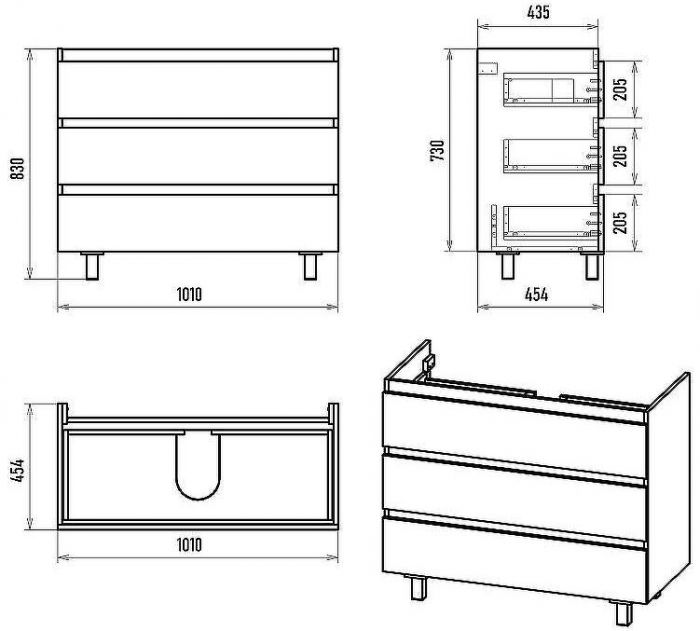 830

1010

435

730

205

205

205

454

454

1010