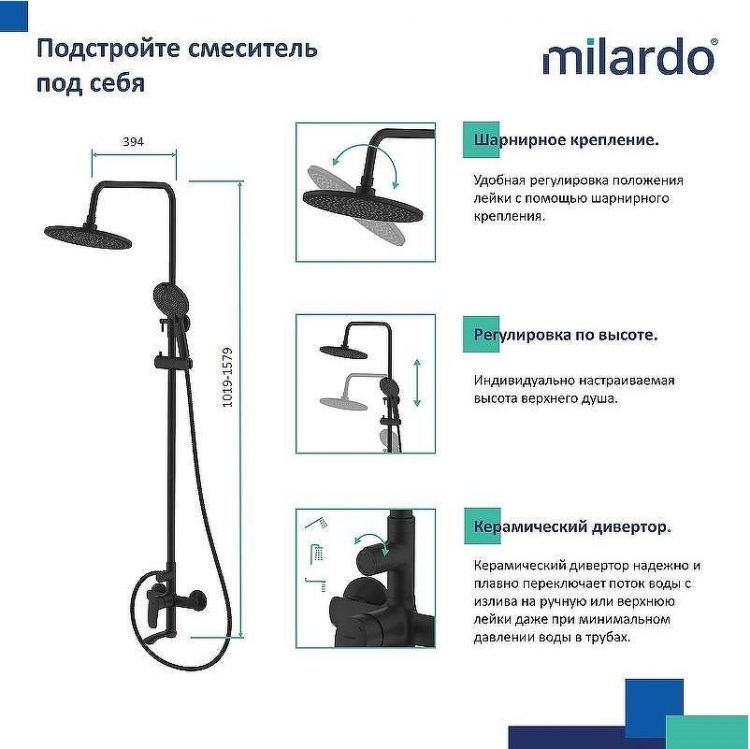 Подстройте смеситель под себя

milardo®

394

1019-1579

Шарнирное крепление.

Удобная регулировка положения лейки с помощью шарнирного крепления.

Регулировка по высоте.

Индивидуально настраиваемая высота верхнего душа.

Керамический дивертор.

Керамический дивертор надежно и плавно переключает поток воды с излива на ручную или верхнюю лейки даже при минимальном давлении воды в трубах.