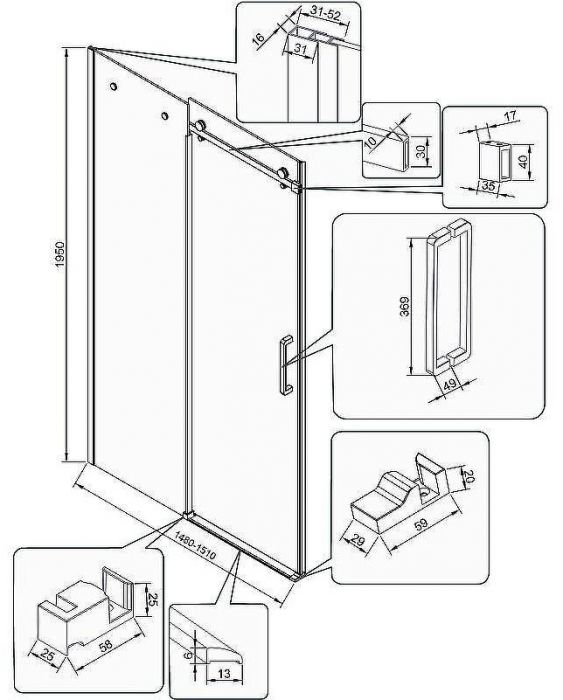 31-52
16
31
10
30
17
40
35
1950
369
49
20
59
29
1480-1510
25
25
58
6
13