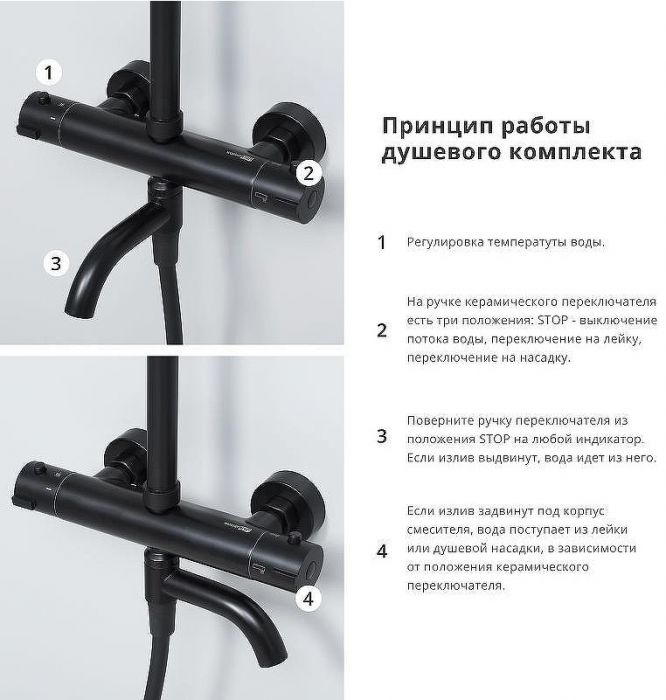 1

2

3

4

Принцип работы душевого комплекта

1 Регулировка температуты воды.

2 На ручке керамического переключателя есть три положения: STOP - выключение потока воды, переключение на лейку, переключение на насадку.

3 Поверните ручку переключателя из положения STOP на любой индикатор. Если излив выдвинут, вода идет из него.

4 Если излив задвинут под корпус смесителя, вода поступает из лейки или душевой насадки, в зависимости от положения керамического переключателя.