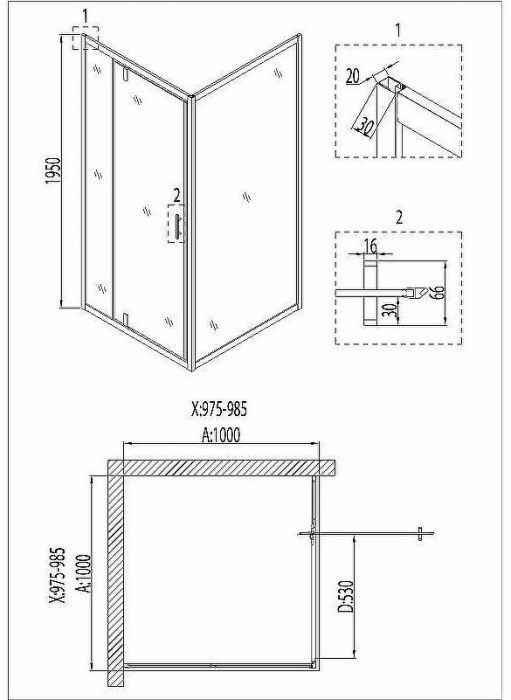 1

1950

2

1

20

30

2

16

30

66

X:975-985

A:1000

X:975-985

A:1000

D:530