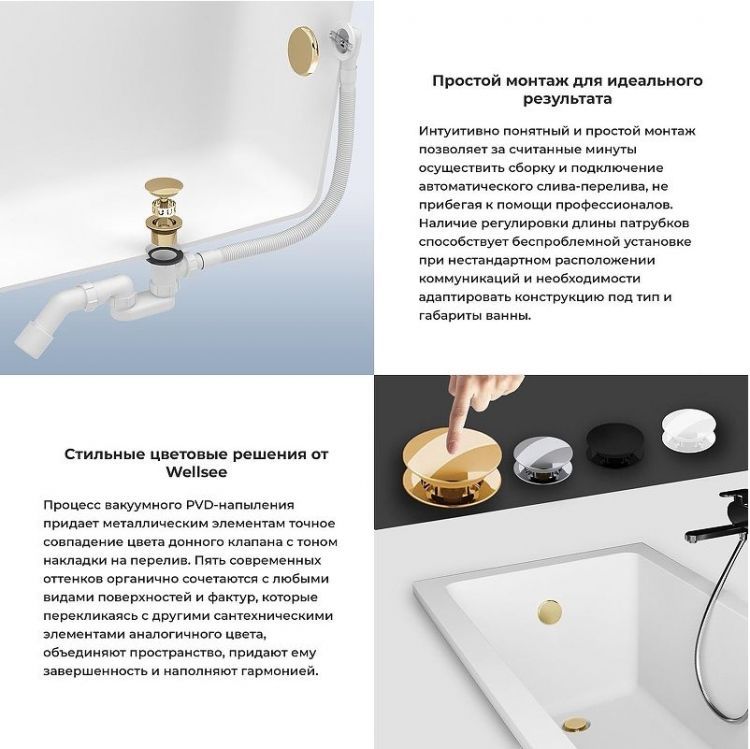 Простой монтаж для идеального результата

Интуитивно понятный и простой монтаж позволяет за считанные минуты осуществить сборку и подключение автоматического слива-перелива, не прибегая к помощи профессионалов. Наличие регулировки длины патрубков способствует беспроблемной установке при нестандартном расположении коммуникаций и необходимости адаптировать конструкцию под тип и габариты ванны.

Стильные цветовые решения от Wellsee

Процесс вакуумного PVD-напыления придает металлическим элементам точное совпадение цвета донного клапана с тоном накладки на перелив. Пять современных оттенков органично сочетаются с любыми видами поверхностей и фактур, которые перекликаясь с другими сантехническими элементами аналогичного цвета, объединяют пространство, придают ему завершенность и наполняют гармонией.