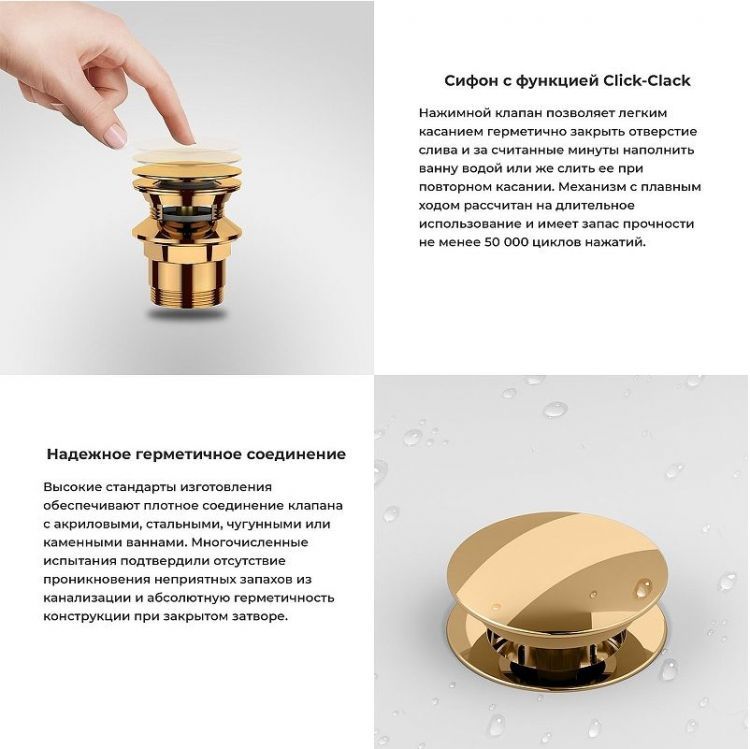 Сифон с функцией Click-Clack

Нажимной клапан позволяет легким касанием герметично закрыть отверстие слива и за считанные минуты наполнить ванну водой или же слить ее при повторном касании. Механизм с плавным ходом рассчитан на длительное использование и имеет запас прочности не менее 50 000 циклов нажатий.

Надежное герметичное соединение

Высокие стандарты изготовления обеспечивают плотное соединение клапана с акриловыми, стальными, чугунными или каменными ваннами. Многочисленные испытания подтвердили отсутствие проникновения неприятных запахов из канализации и абсолютную герметичность конструкции при закрытом затворе.