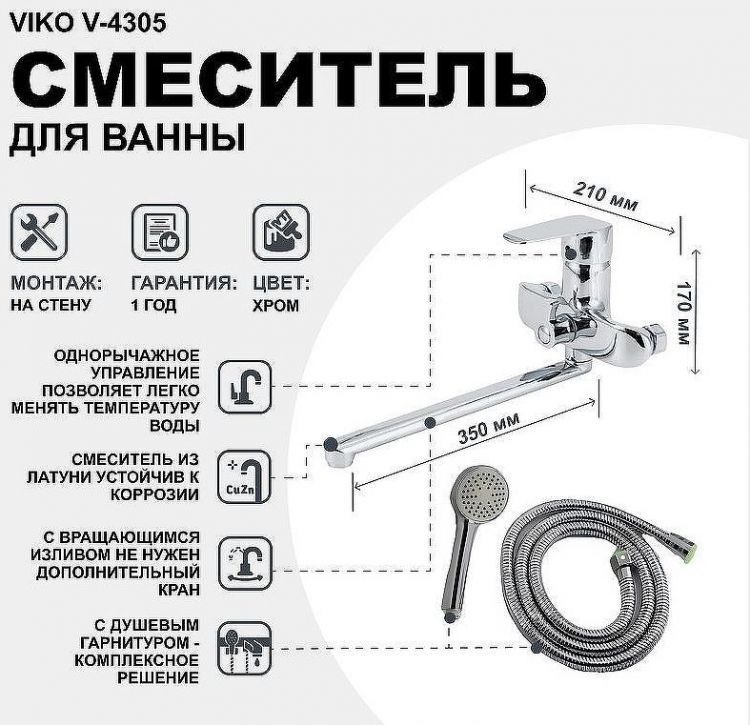 VIKO V-4305

СМЕСИТЕЛЬ

ДЛЯ ВАННЫ

МОНТАЖ:
НА СТЕНУ

ГАРАНТИЯ:
1 ГОД

ЦВЕТ:
ХРОМ

210 мм

170 мм

350 мм

ОДНОРЫЧАЖНОЕ УПРАВЛЕНИЕ ПОЗВОЛЯЕТ ЛЕГКО МЕНЯТЬ ТЕМПЕРАТУРУ ВОДЫ

СМЕСИТЕЛЬ ИЗ ЛАТУНИ УСТОЙЧИВ К КОРРОЗИИ

CuZn

С ВРАЩАЮЩИМСЯ ИЗЛИВОМ НЕ НУЖЕН ДОПОЛНИТЕЛЬНЫЙ КРАН

С ДУШЕВЫМ ГАРНИТУРОМ - КОМПЛЕКСНОЕ РЕШЕНИЕ