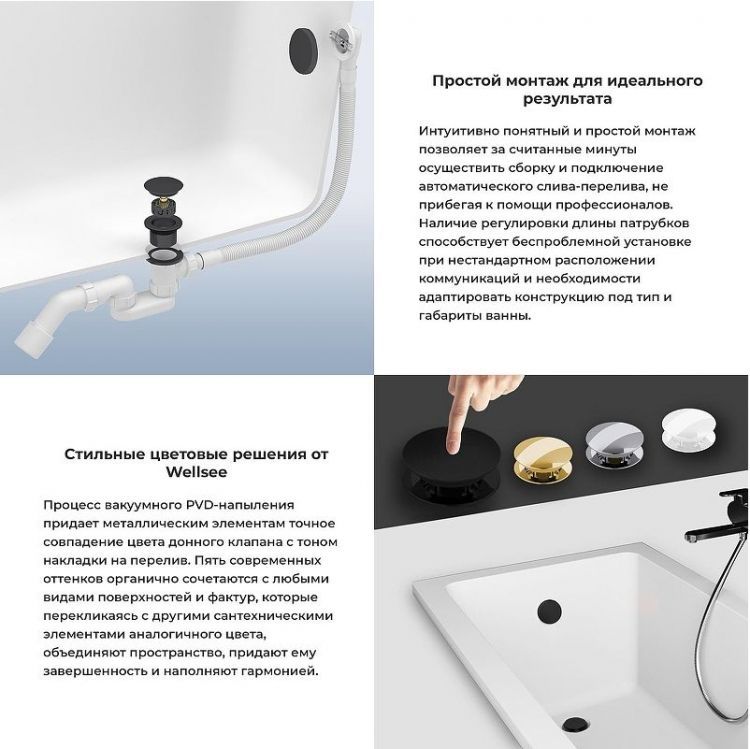 Простой монтаж для идеального результата

Интуитивно понятный и простой монтаж позволяет за считанные минуты осуществить сборку и подключение автоматического слива-перелива, не прибегая к помощи профессионалов. Наличие регулировки длины патрубков способствует беспроблемной установке при нестандартном расположении коммуникаций и необходимости адаптировать конструкцию под тип и габариты ванны.

Стильные цветовые решения от Wellsee

Процесс вакуумного PVD-напыления придает металлическим элементам точное совпадение цвета донного клапана с тоном накладки на перелив. Пять современных оттенков органично сочетаются с любыми видами поверхностей и фактур, которые перекликаясь с другими сантехническими элементами аналогичного цвета, объединяют пространство, придают ему завершенность и наполняют гармонией.