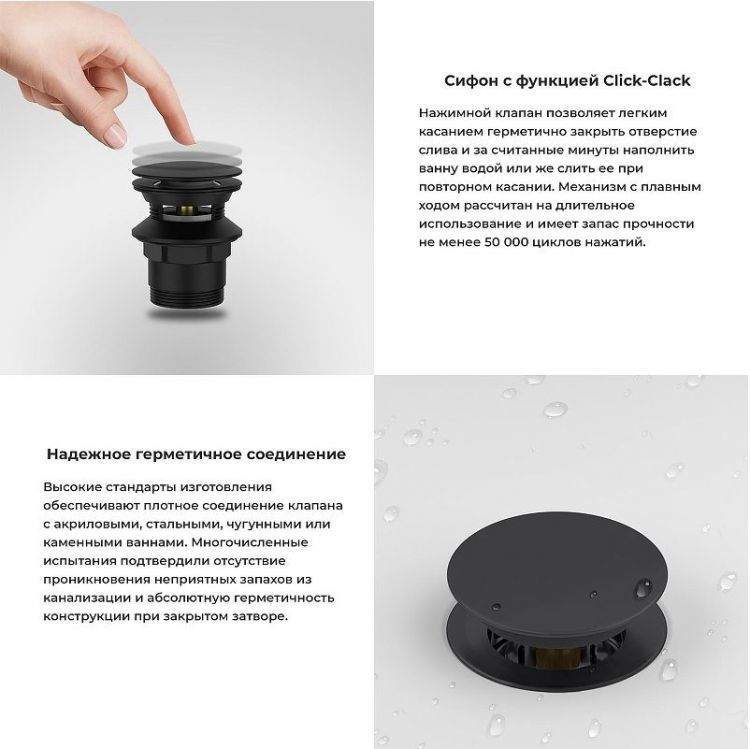 Сифон с функцией Click-Clack

Нажимной клапан позволяет легким касанием герметично закрыть отверстие слива и за считанные минуты наполнить ванну водой или же слить ее при повторном касании. Механизм с плавным ходом рассчитан на длительное использование и имеет запас прочности не менее 50 000 циклов нажатий.

Надежное герметичное соединение

Высокие стандарты изготовления обеспечивают плотное соединение клапана с акриловыми, стальными, чугунными или каменными ваннами. Многочисленные испытания подтвердили отсутствие проникновения неприятных запахов из канализации и абсолютную герметичность конструкции при закрытом затворе.