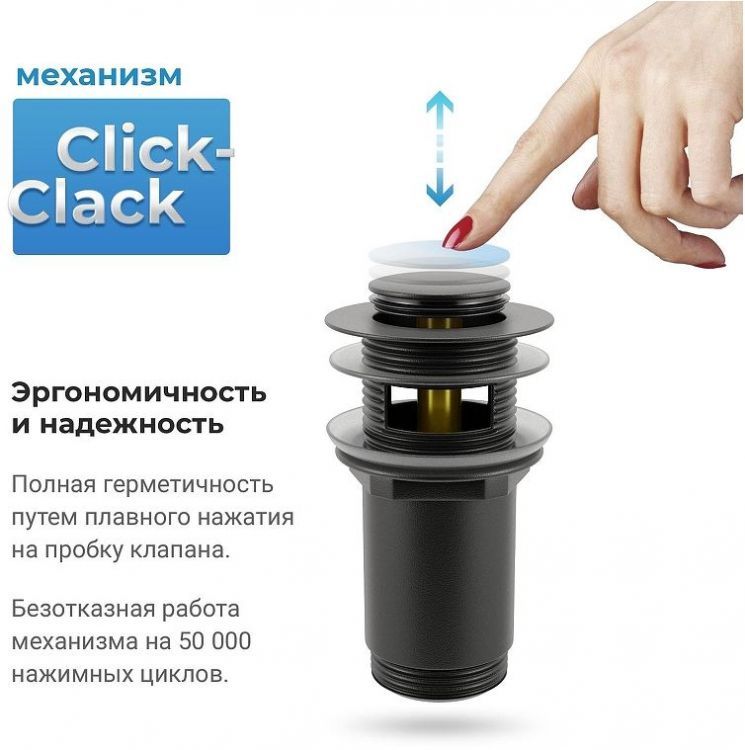 механизм

Click-Clack

Эргономичность и надежность

Полная герметичность путем плавного нажатия на пробку клапана.

Безотказная работа механизма на 50 000 нажимных циклов.