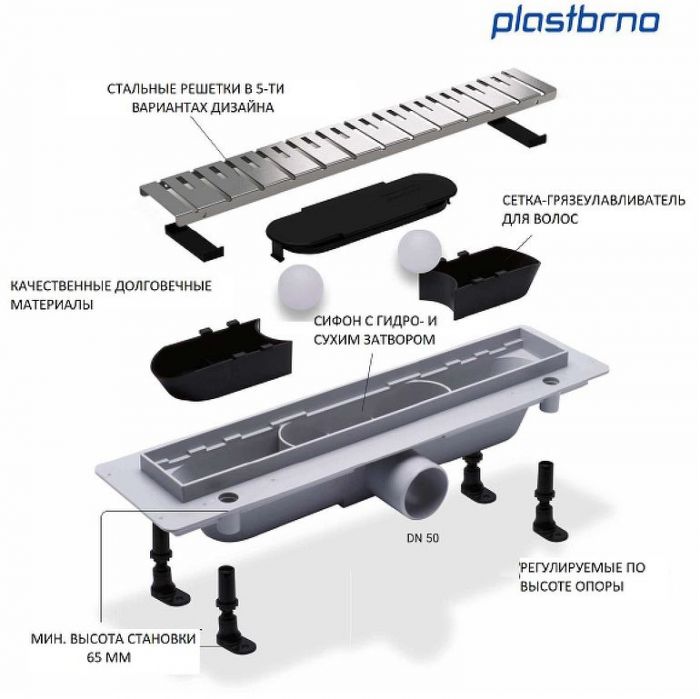 plastbrno

СТАЛЬНЫЕ РЕШЕТКИ В 5-ТИ ВАРИАНТАХ ДИЗАЙНА

СЕТКА-ГРЯЗЕУЛАВЛИВАТЕЛЬ ДЛЯ ВОЛОС

КАЧЕСТВЕННЫЕ ДОЛГОВЕЧНЫЕ МАТЕРИАЛЫ

СИФОН С ГИДРО- И СУХИМ ЗАТВОРОМ

DN 50

РЕГУЛИРУЕМЫЕ ПО ВЫСОТЕ ОПОРЫ

МИН. ВЫСОТА СТАНОВКИ 65 ММ