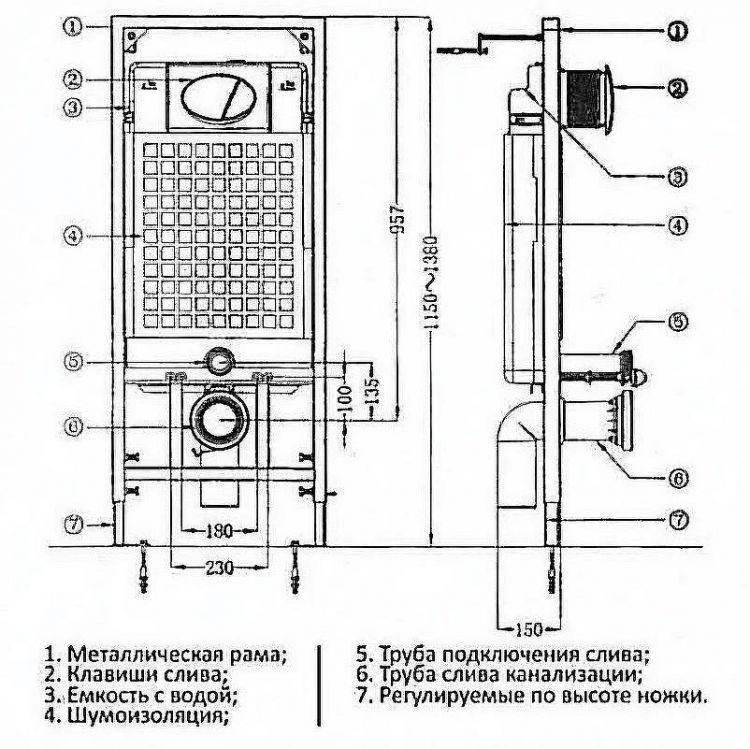 ①
②
③
④
⑤
⑥
⑦
957
1150~1380
100
135
180
230

①
②
③
④
⑤
⑥
⑦
150

1. Металлическая рама;
2. Клавиши слива;
3. Емкость с водой;
4. Шумоизоляция;

5. Труба подключения слива;
6. Труба слива канализации;
7. Регулируемые по высоте ножки.