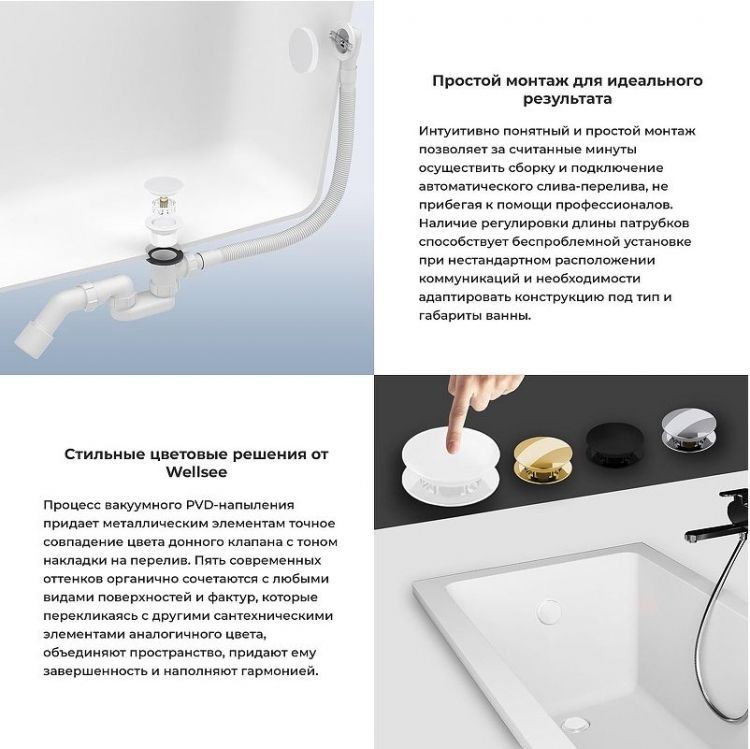 Простой монтаж для идеального результата

Интуитивно понятный и простой монтаж позволяет за считанные минуты осуществить сборку и подключение автоматического слива-перелива, не прибегая к помощи профессионалов. Наличие регулировки длины патрубков способствует беспроблемной установке при нестандартном расположении коммуникаций и необходимости адаптировать конструкцию под тип и габариты ванны.

Стильные цветовые решения от Wellsee

Процесс вакуумного PVD-напыления придает металлическим элементам точное совпадение цвета донного клапана с тоном накладки на перелив. Пять современных оттенков органично сочетаются с любыми видами поверхностей и фактур, которые перекликаясь с другими сантехническими элементами аналогичного цвета, объединяют пространство, придают ему завершенность и наполняют гармонией.