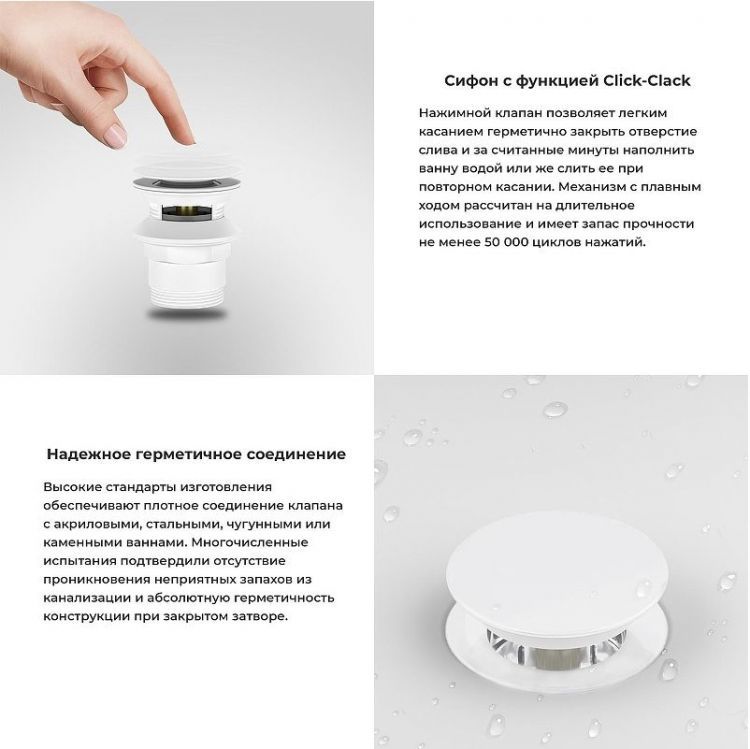 Сифон с функцией Click-Clack

Нажимной клапан позволяет легким касанием герметично закрыть отверстие слива и за считанные минуты наполнить ванну водой или же слить ее при повторном касании. Механизм с плавным ходом рассчитан на длительное использование и имеет запас прочности не менее 50 000 циклов нажатий.

Надежное герметичное соединение

Высокие стандарты изготовления обеспечивают плотное соединение клапана с акриловыми, стальными, чугунными или каменными ваннами. Многочисленные испытания подтвердили отсутствие проникновения неприятных запахов из канализации и абсолютную герметичность конструкции при закрытом затворе.